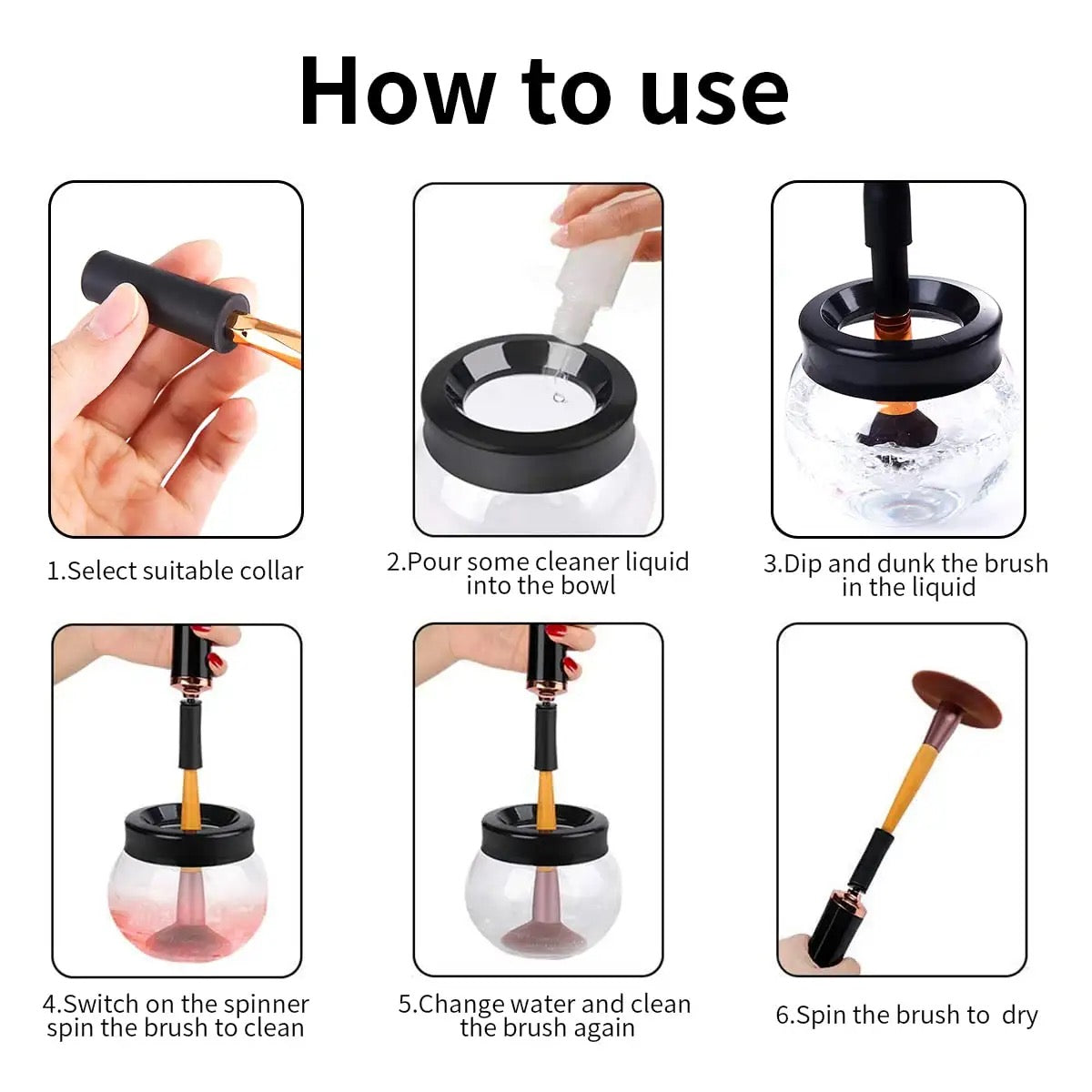 How to use

1.Select suitable collar

2.Pour some cleaner liquid into the bowl

3.Dip and dunk the brush in the liquid

4.Switch on the spinner spin the brush to clean

5.Change water and clean the brush again

6.Spin the brush to dry