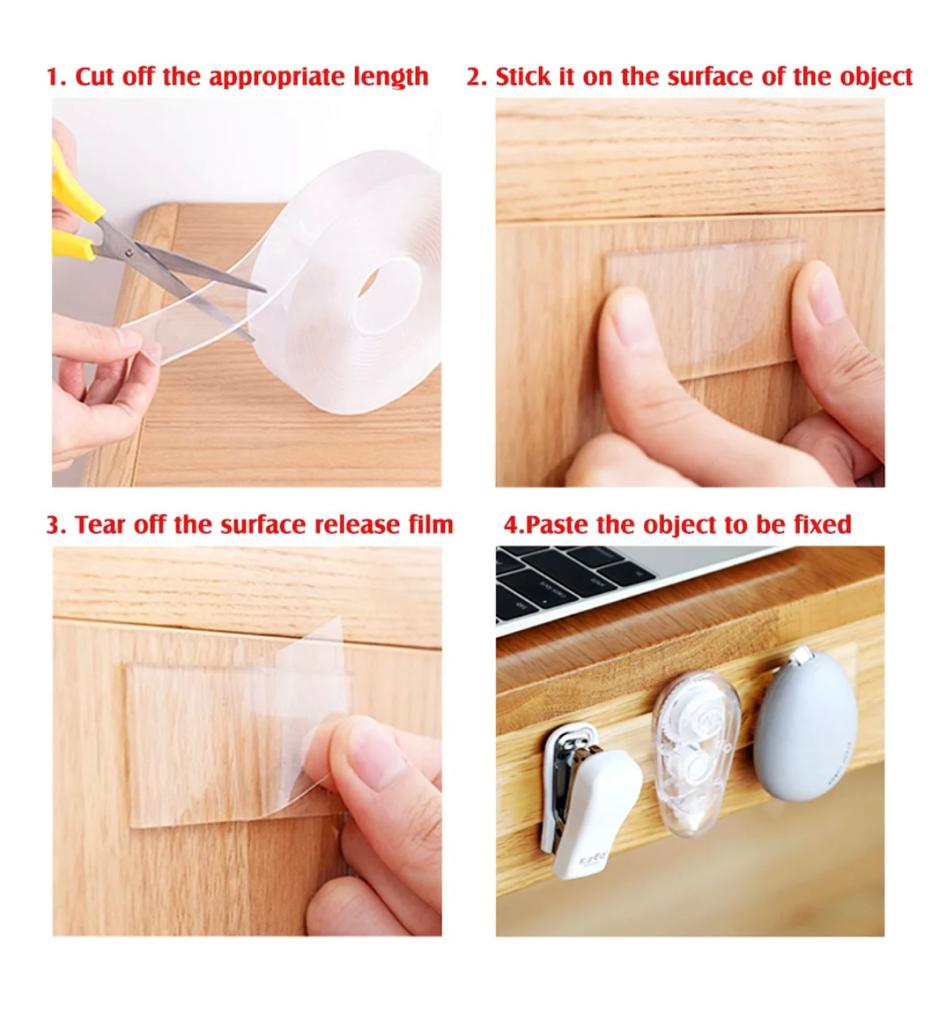 1. Cut off the appropriate length

2. Stick it on the surface of the object

3. Tear off the surface release film

4.Paste the object to be fixed